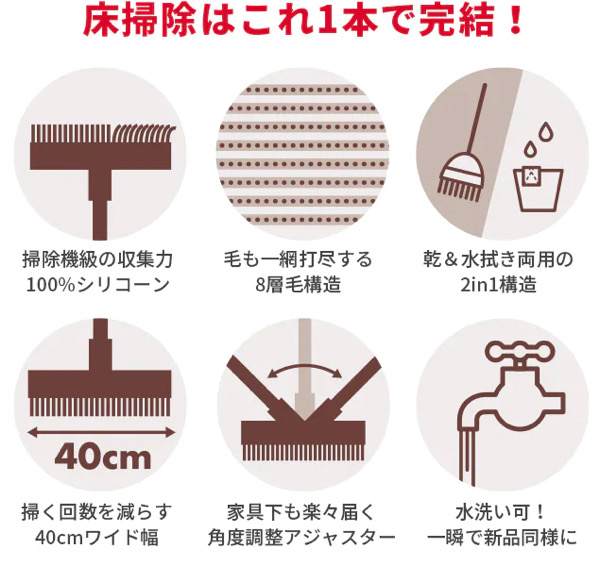 床掃除はこれ1本で完結！

掃除機級の収集力
100%シリコーン

毛も一網打尽する
8層毛構造

乾＆水拭き両用の
2in1構造

40cm

掃く回数を減らす
40cmワイド幅

家具下も楽々届く
角度調整アジャスター

水洗い可！
一瞬で新品同様に