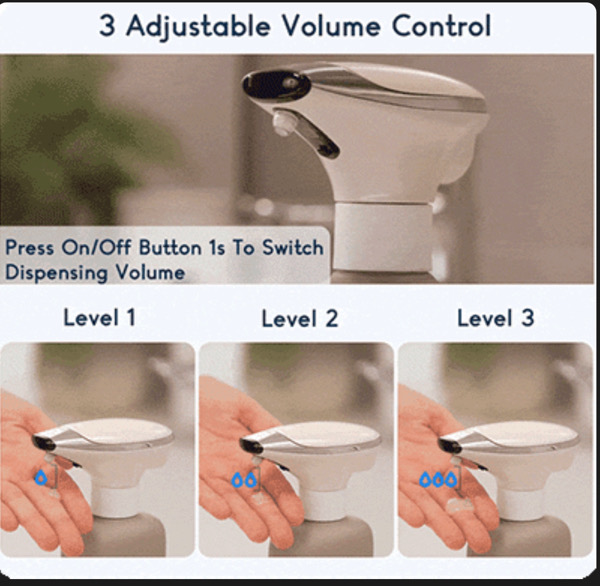 3 Adjustable Volume Control

Press On/Off Button 1s To Switch Dispensing Volume

Level 1

Level 2

Level 3