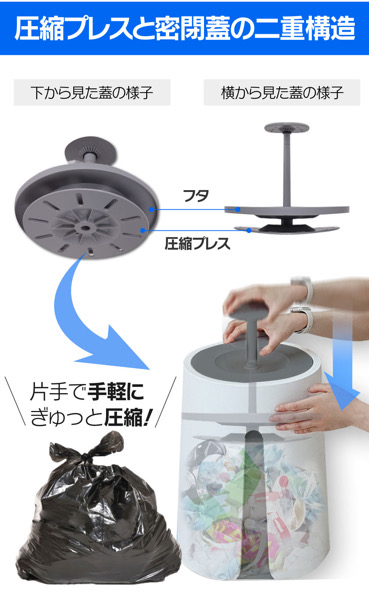 圧縮プレスと密閉蓋の二重構造

下から見た蓋の様子

横から見た蓋の様子

フタ

圧縮プレス

片手で手軽に
ぎゅっと圧縮!